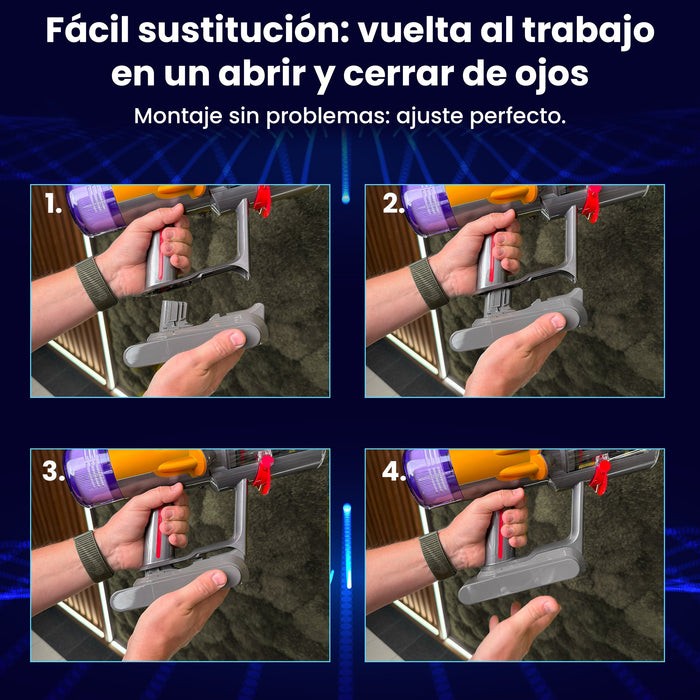 Fácil sustitución: vuelta al trabajo en un abrir y cerrar de ojos

Montaje sin problemas: ajuste perfecto.

1.

2.

3.

4.