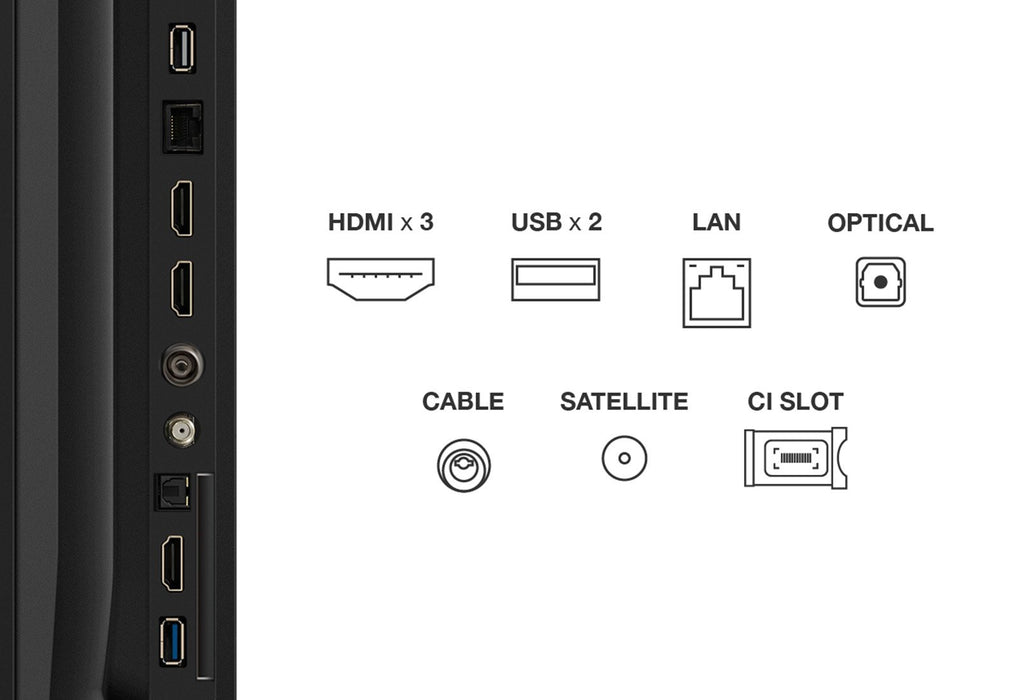 HDMI x 3 USB x 2 LAN OPTICAL

CABLE SATELLITE CI SLOT