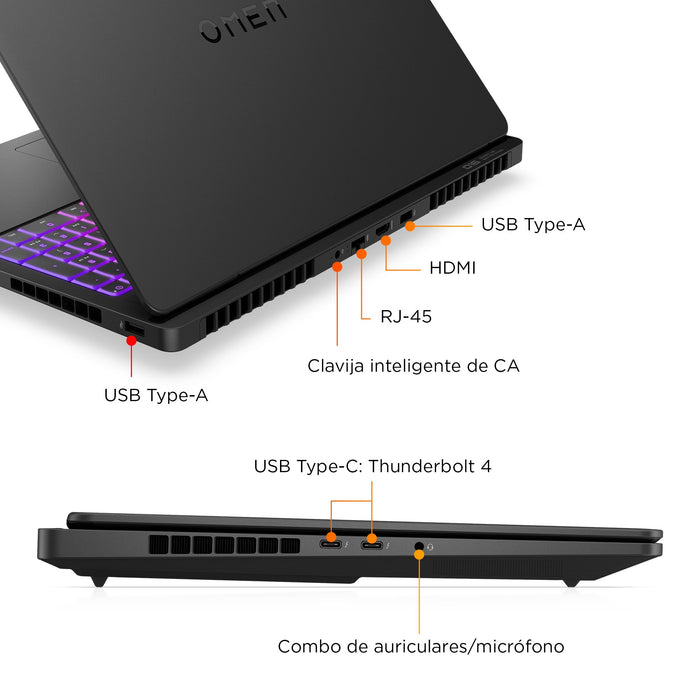 OMEN

USB Type-A

HDMI

RJ-45

Clavija inteligente de CA

USB Type-A

USB Type-C: Thunderbolt 4

Combo de auriculares/micrófono