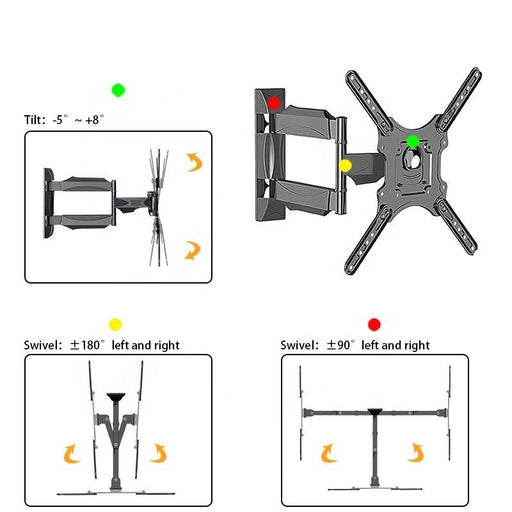 Tilt: -5° ~ +8°

Swivel: ±180° left and right

Swivel: ±90° left and right