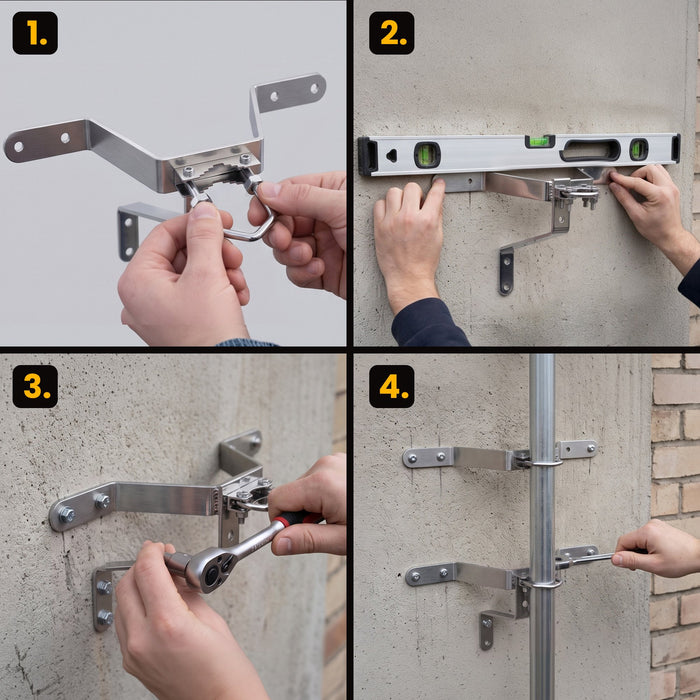 1.

2.

3.

4.