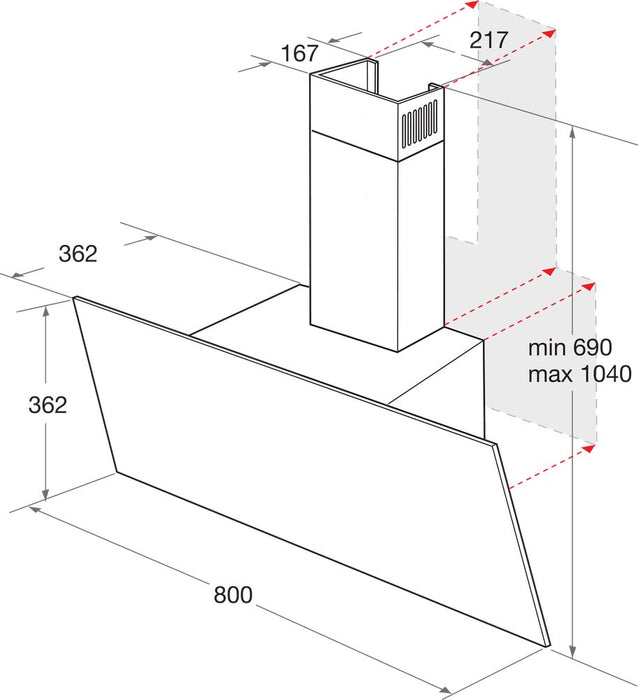 167

217

362

362

min 690
max 1040

800