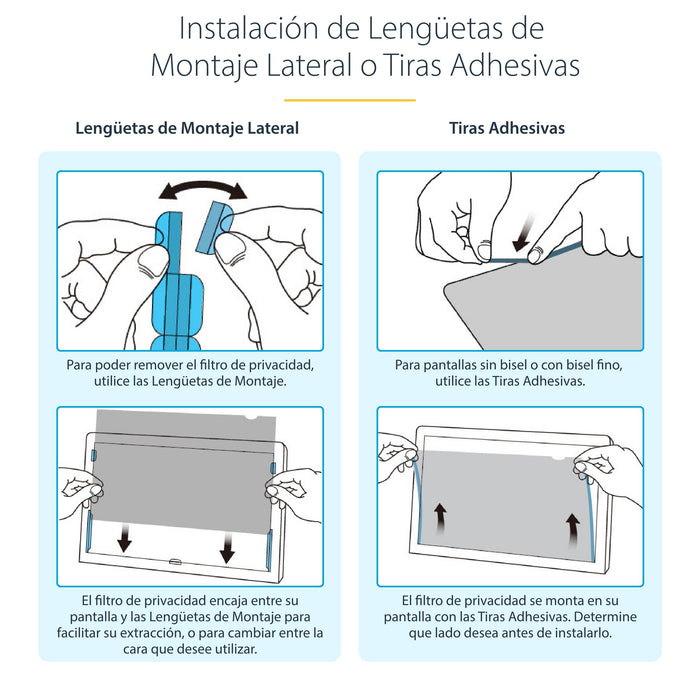 Instalación de Lengüetas de Montaje Lateral o Tiras Adhesivas

Lengüetas de Montaje Lateral

Para poder remover el filtro de privacidad, utilice las Lengüetas de Montaje.

El filtro de privacidad encaja entre su pantalla y las Lengüetas de Montaje para facilitar su extracción, o para cambiar entre la cara que desee utilizar.

Tiras Adhesivas

Para pantallas sin bisel o con bisel fino, utilice las Tiras Adhesivas.

El filtro de privacidad se monta en su pantalla con las Tiras Adhesivas. Determine que lado desea antes de instalarlo.