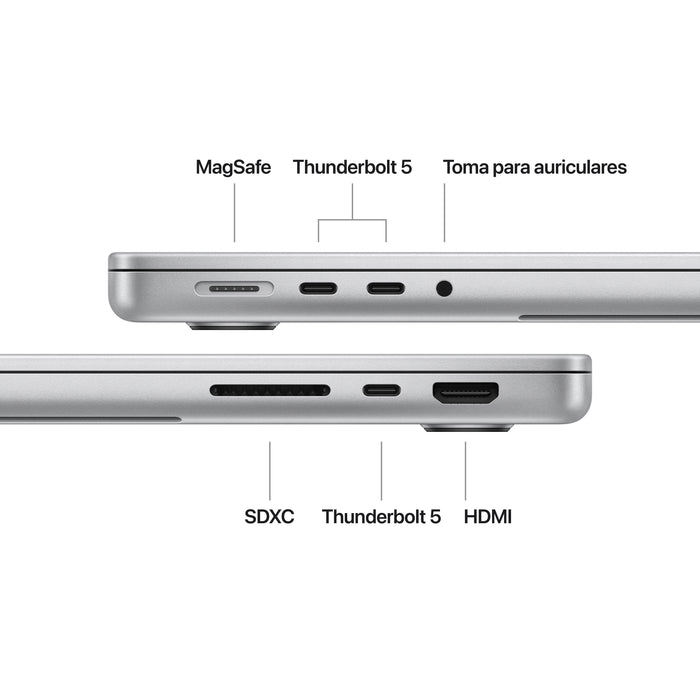 MagSafe
Thunderbolt 5
Toma para auriculares

SDXC
Thunderbolt 5
HDMI