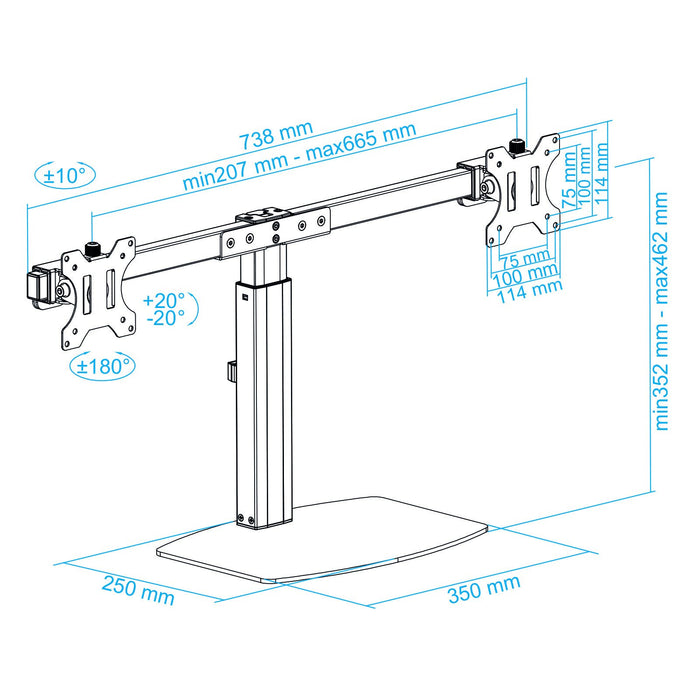 738 mm
min207 mm - max665 mm
±10°
75 mm
100 mm
114 mm
75 mm
100 mm
114 mm
+20°
-20°
±180°
min352 mm - max462 mm
250 mm
350 mm