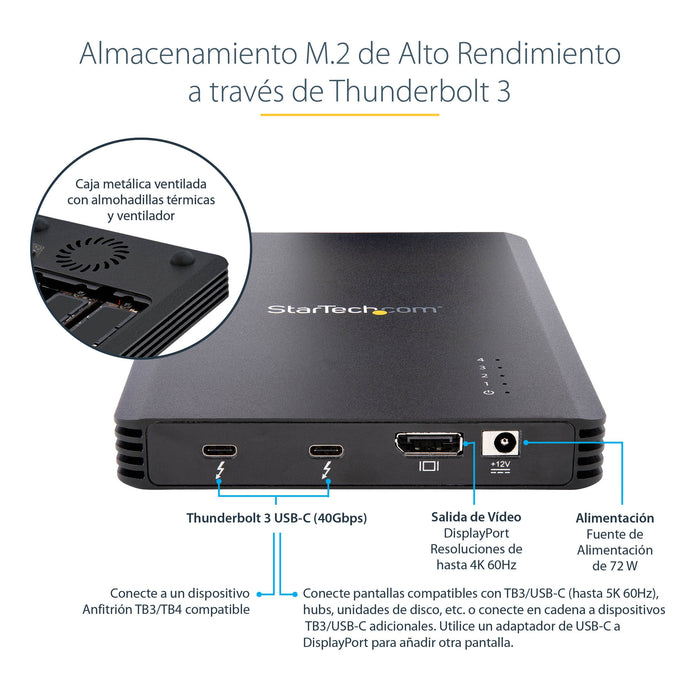 Almacenamiento M.2 de Alto Rendimiento a través de Thunderbolt 3

Caja metálica ventilada con almohadillas térmicas y ventilador

StarTech.com

4
3
2
1

+12V

Thunderbolt 3 USB-C (40Gbps)

Salida de Vídeo
DisplayPort
Resoluciones de hasta 4K 60Hz

Alimentación
Fuente de Alimentación de 72 W

Conecte a un dispositivo Anfitrión TB3/TB4 compatible

Conecte pantallas compatibles con TB3/USB-C (hasta 5K 60Hz), hubs, unidades de disco, etc. o conecte en cadena a dispositivos TB3/USB-C adicionales. Utilice un adaptador de USB-C a DisplayPort para añadir otra pantalla.