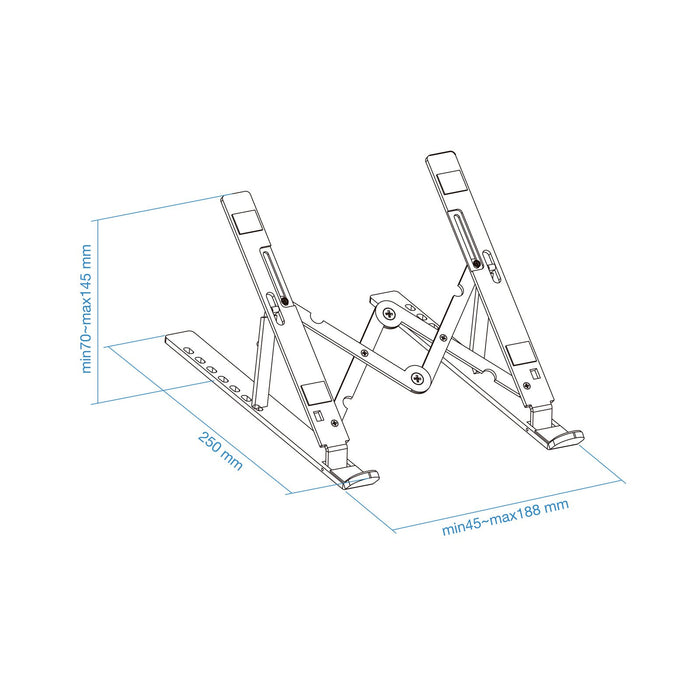 min70~max145 mm

250 mm

min45~max188 mm