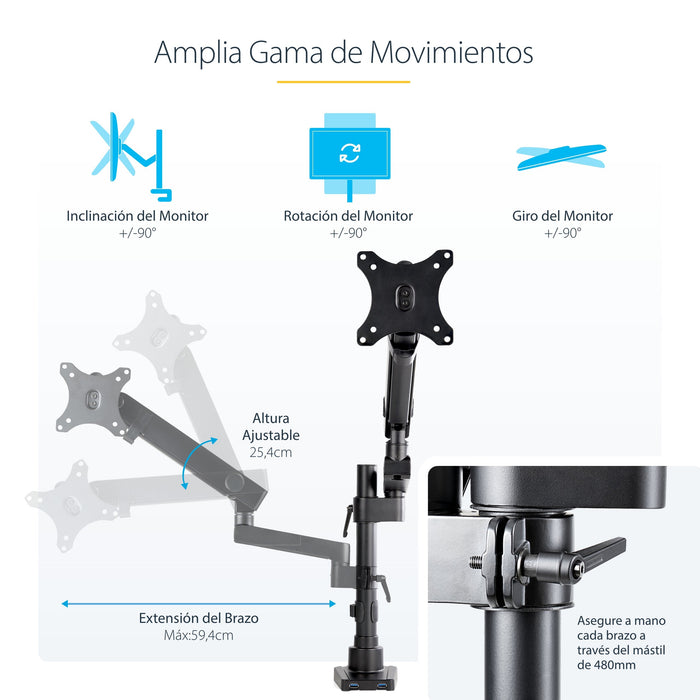 Amplia Gama de Movimientos

Inclinación del Monitor
+/-90°

Rotación del Monitor
+/-90°

Giro del Monitor
+/-90°

Altura Ajustable
25,4cm

Extensión del Brazo
Máx:59,4cm

Asegure a mano cada brazo a través del mástil de 480mm