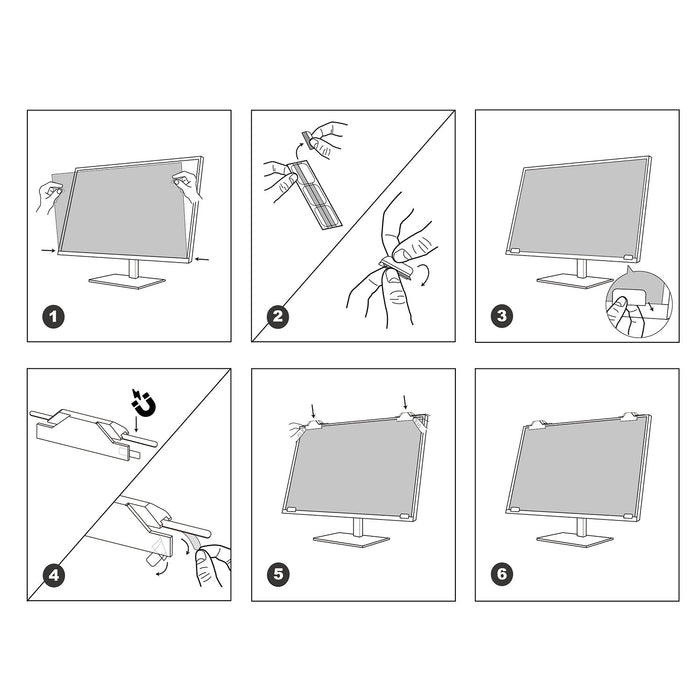 1

2

3

4

5

6