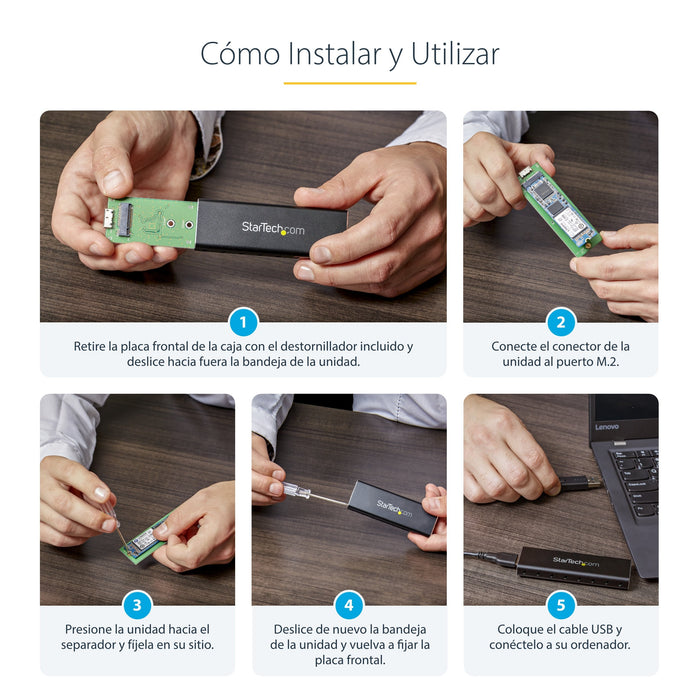 Cómo Instalar y Utilizar

StarTech.com

1

Retire la placa frontal de la caja con el destornillador incluido y deslice hacia fuera la bandeja de la unidad.

2

Conecte el conector de la unidad al puerto M.2.

3

Presione la unidad hacia el separador y fíjela en su sitio.

StarTech.com

4

Deslice de nuevo la bandeja de la unidad y vuelva a fijar la placa frontal.

Lenovo

StarTech.com

5

Coloque el cable USB y conéctelo a su ordenador.