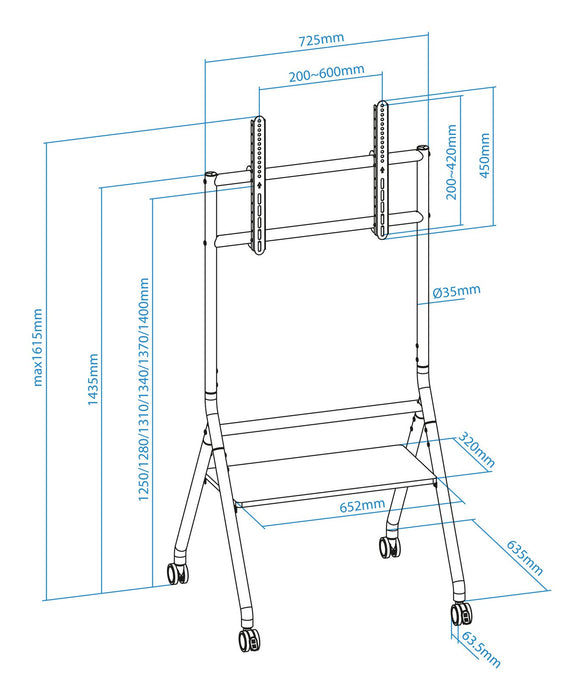 725mm
200~600mm
200~420mm
450mm
max1615mm
1435mm
1250/1280/1310/1340/1370/1400mm
Ø35mm
320mm
652mm
635mm
63.5mm